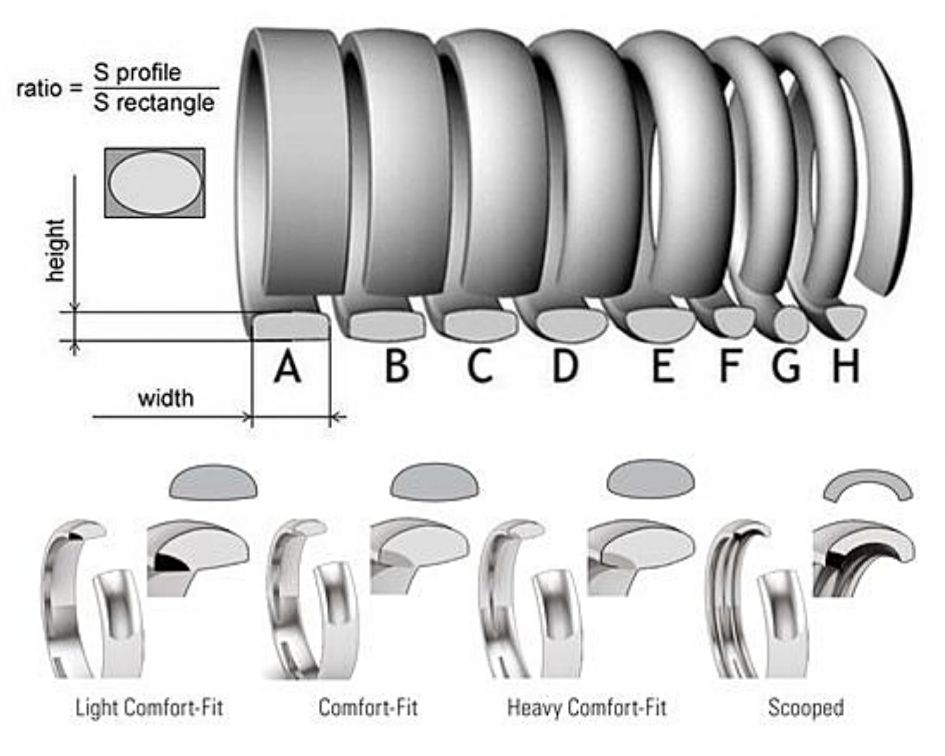 ratio = $\frac{\text{S profile}}{\text{S rectangle}}$

height

width

A B C D E F G H

Light Comfort-Fit

Comfort-Fit

Heavy Comfort-Fit

Scooped